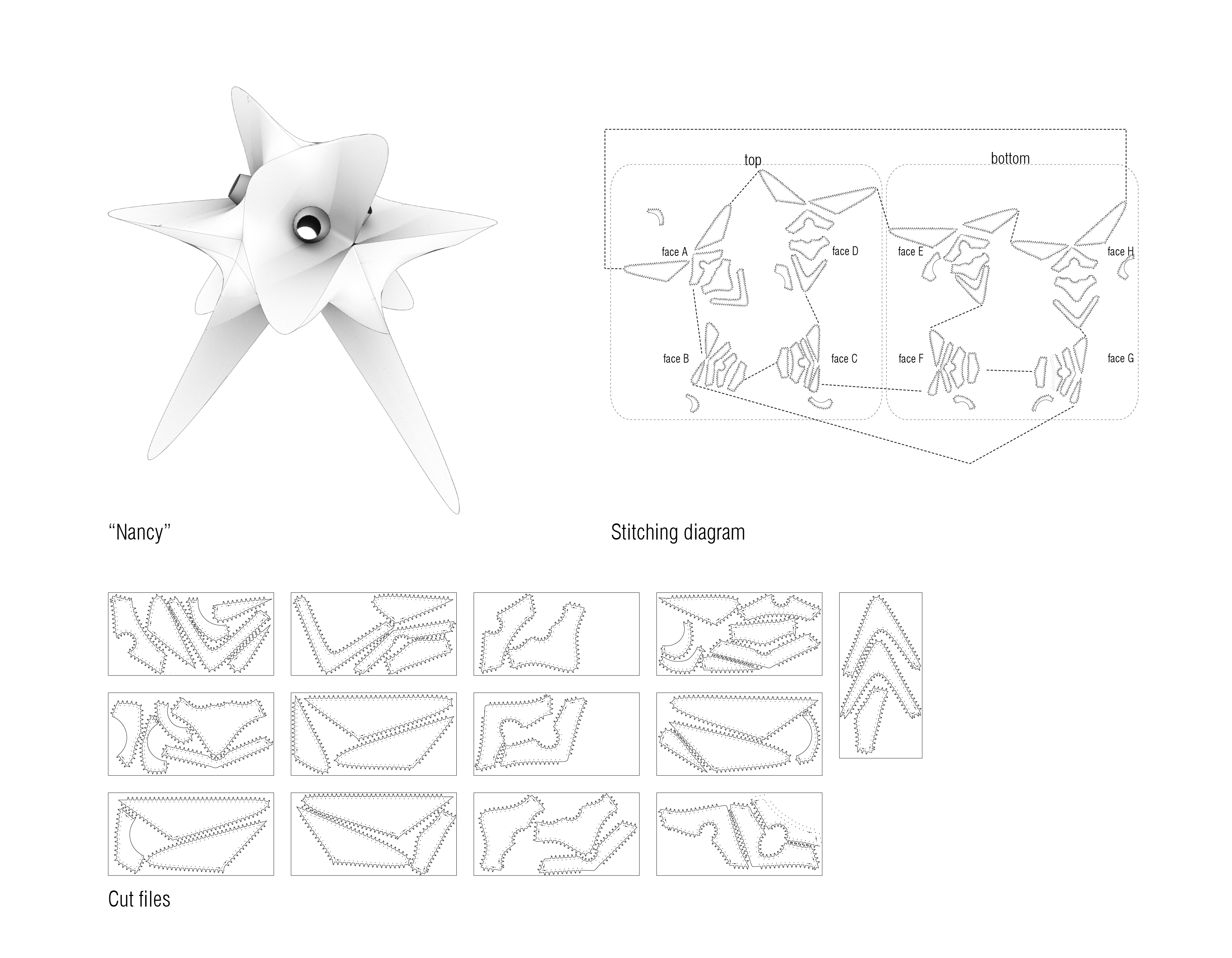 top

bottom

face A

face D

face E

face H

face B

face C

face F

face G

“Nancy”

Stitching diagram

Cut files