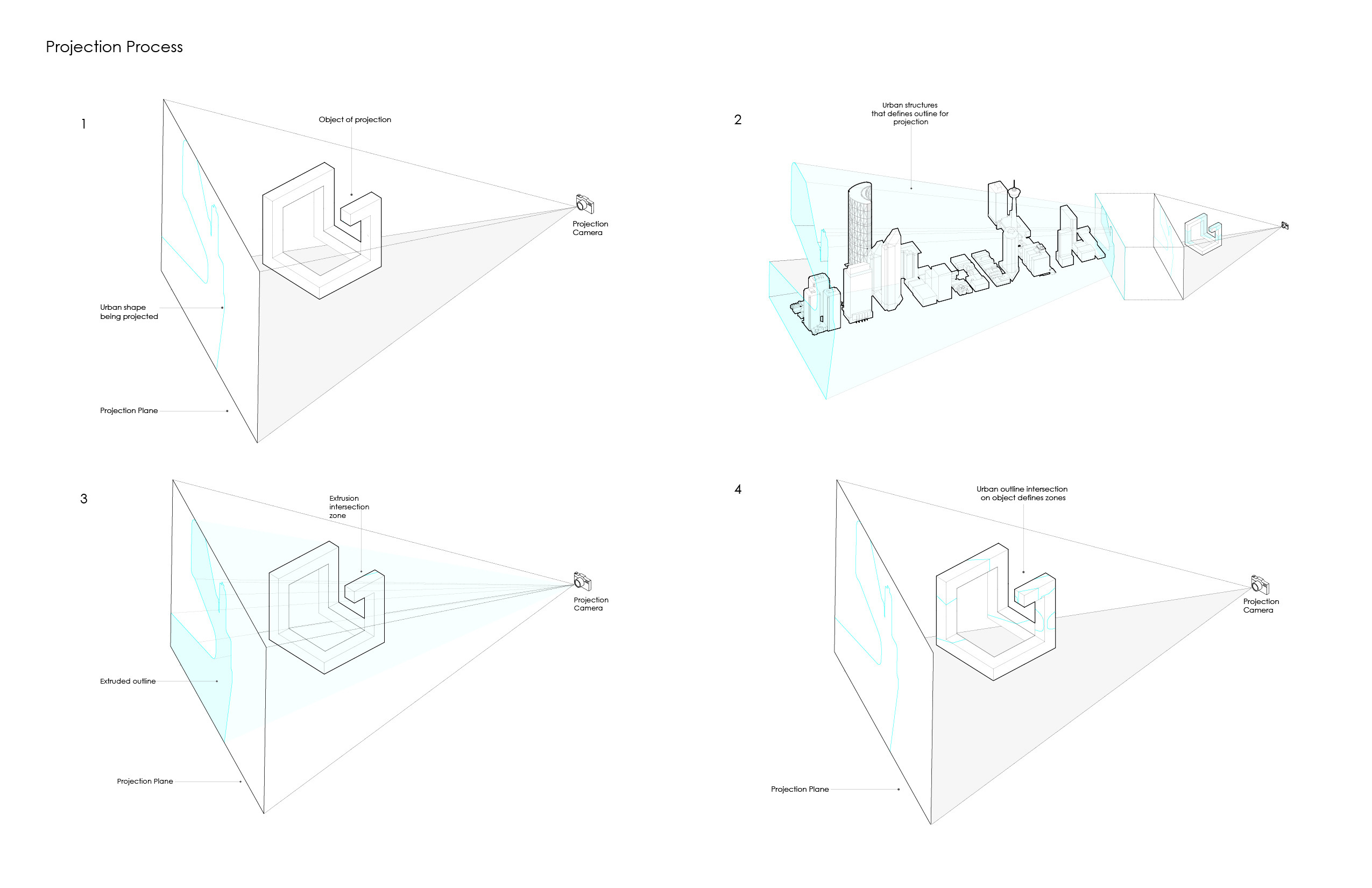 Projection Process

1

Object of projection

Projection Camera

Urban shape being projected

Projection Plane

2

Urban structures that defines outline for projection

3

Extrusion intersection zone

Projection Camera

Extruded outline

Projection Plane

4

Urban outline intersection on object defines zones

Projection Camera

Projection Plane