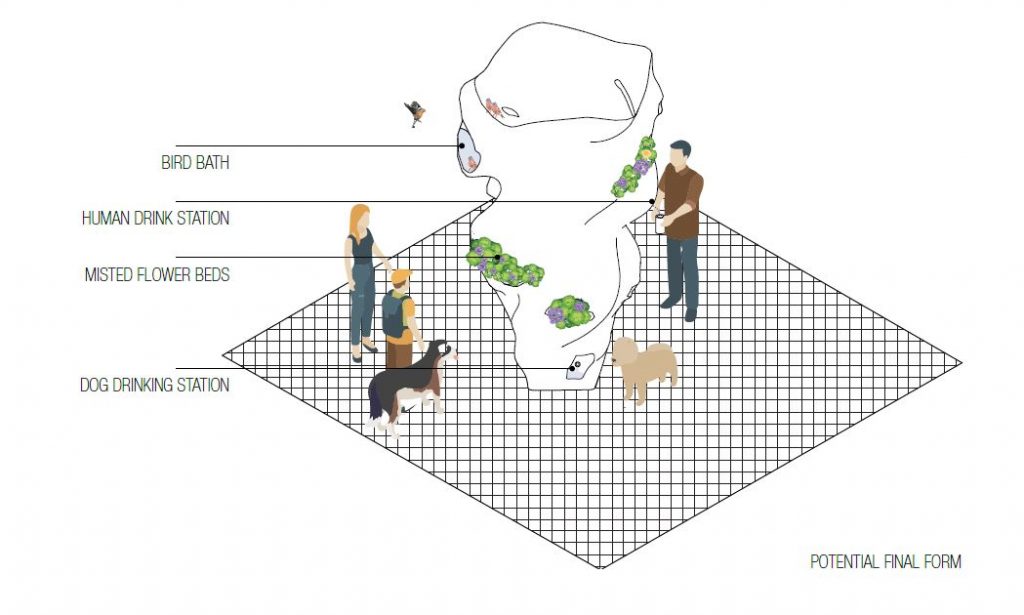 BIRD BATH

HUMAN DRINK STATION

MISTED FLOWER BEDS

DOG DRINKING STATION

POTENTIAL FINAL FORM