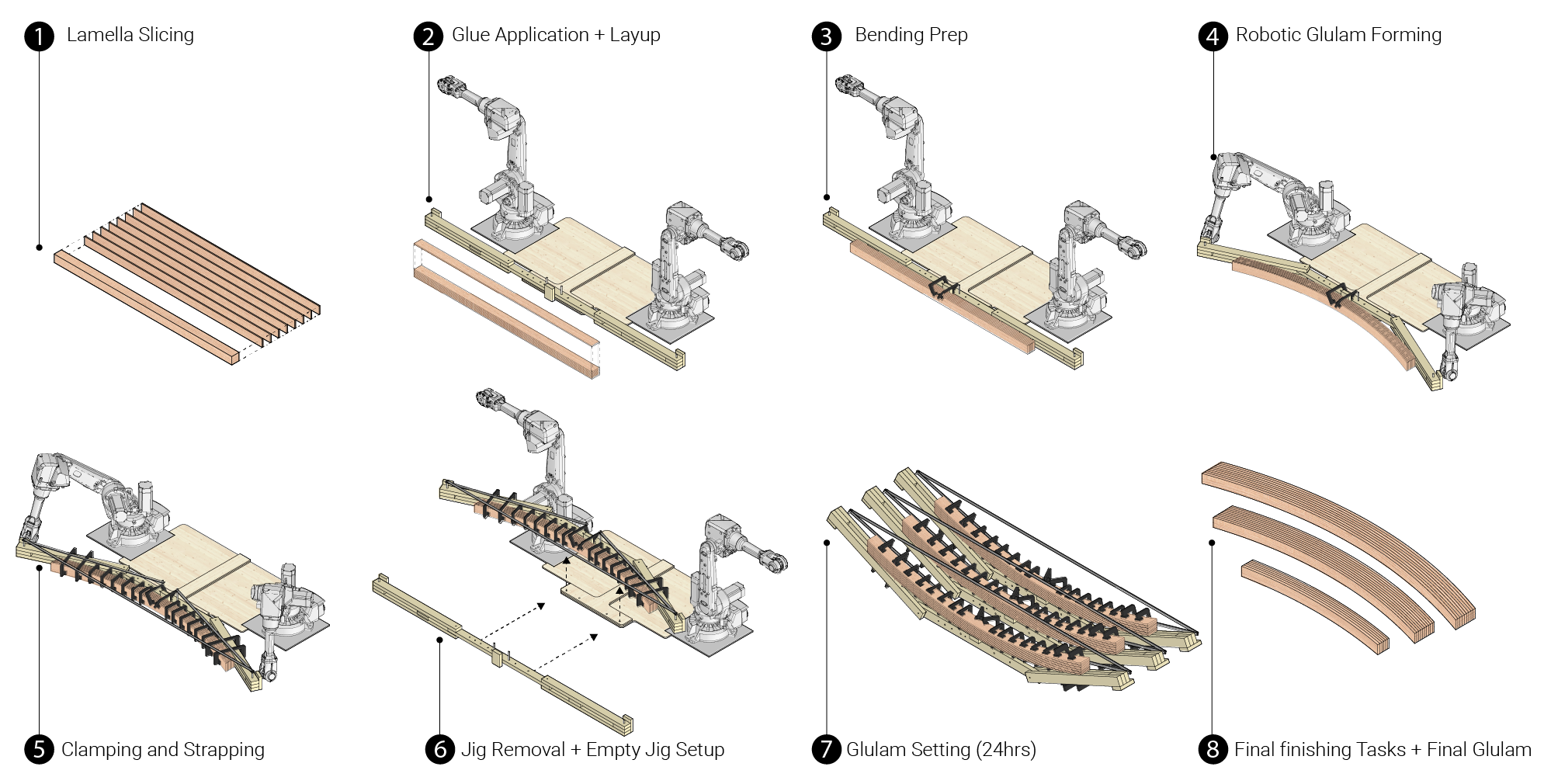 1 Lamella Slicing

2 Glue Application + Layup

3 Bending Prep

4 Robotic Glulam Forming

5 Clamping and Strapping

6 Jig Removal + Empty Jig Setup

7 Glulam Setting (24hrs)

8 Final finishing Tasks + Final Glulam